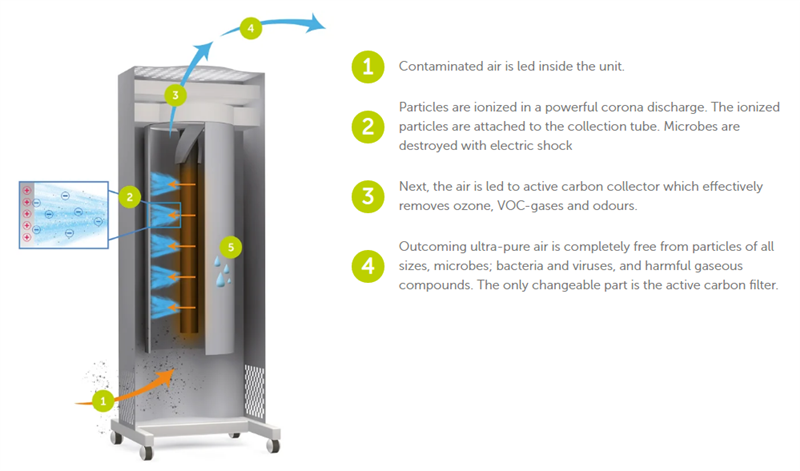 4

3

2

5

1

1 Contaminated air is led inside the unit.

2 Particles are ionized in a powerful corona discharge. The ionized particles are attached to the collection tube. Microbes are destroyed with electric shock

3 Next, the air is led to active carbon collector which effectively removes ozone, VOC-gases and odours.

4 Outcoming ultra-pure air is completely free from particles of all sizes, microbes; bacteria and viruses, and harmful gaseous compounds. The only changeable part is the active carbon filter.